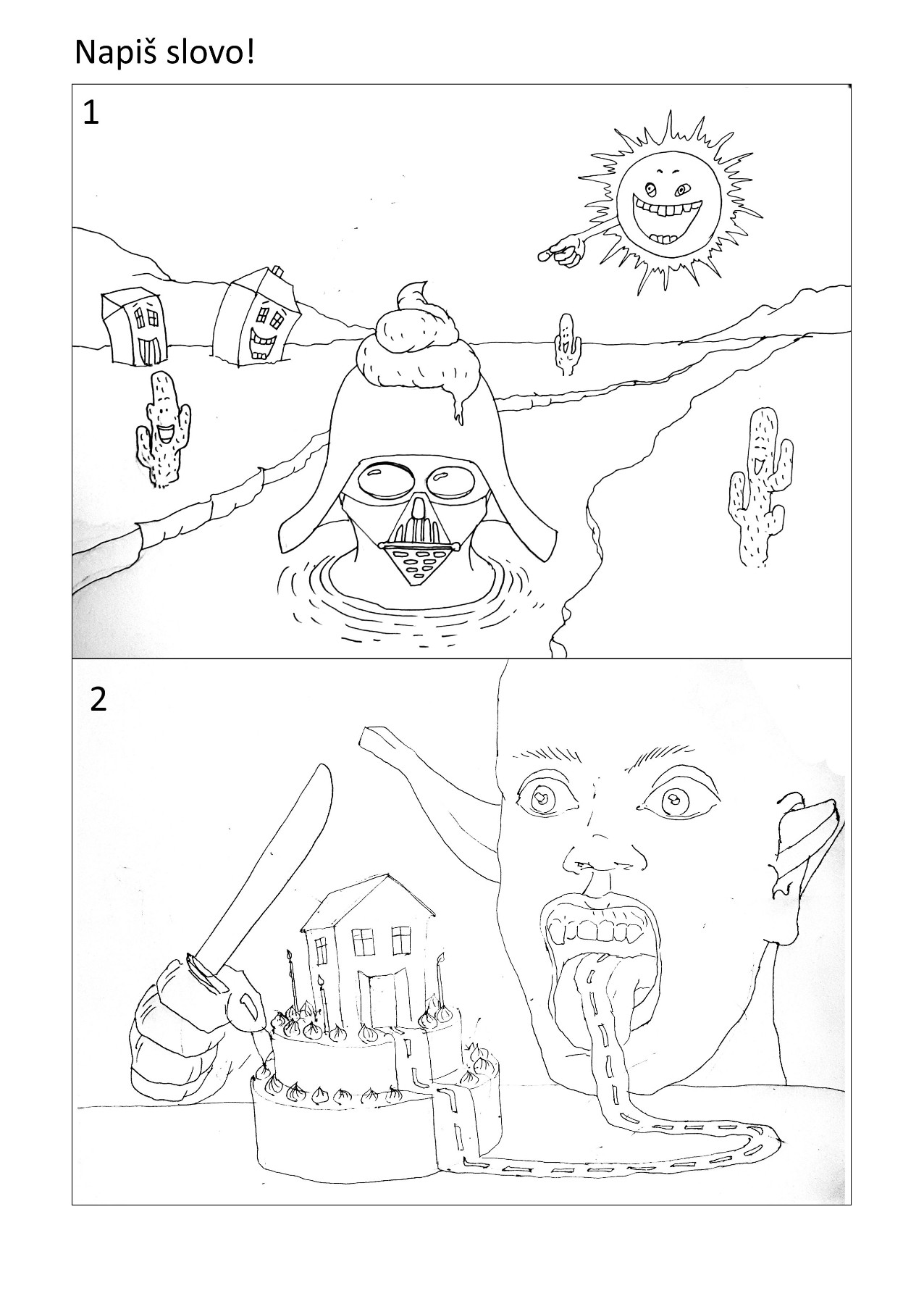 Napiš slovo!

1

2